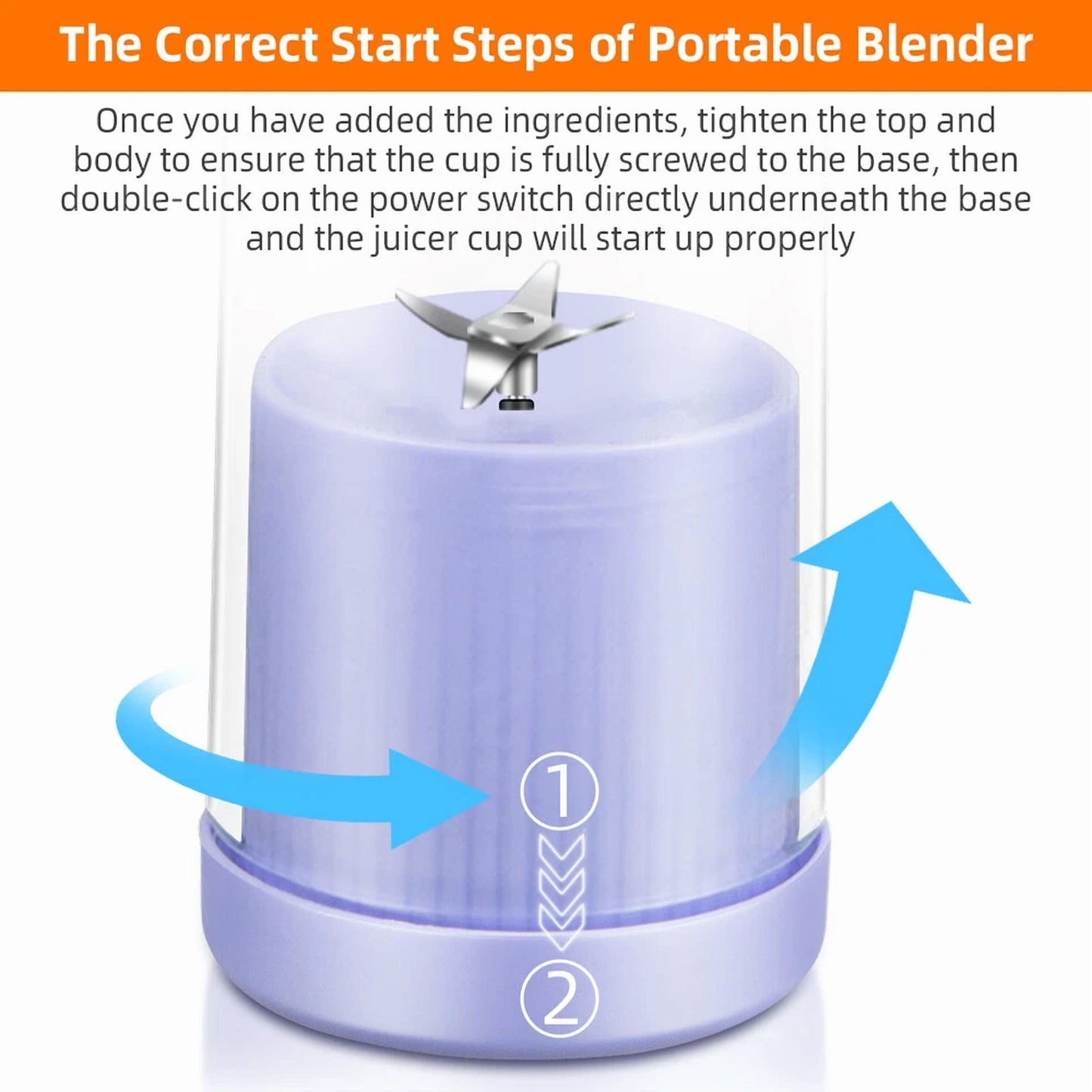 The Correct Start Steps of Portable Blender

Once you have added the ingredients, tighten the top and body to ensure that the cup is fully screwed to the base, then double-click on the power switch directly underneath the base and the juicer cup will start up properly

①

②