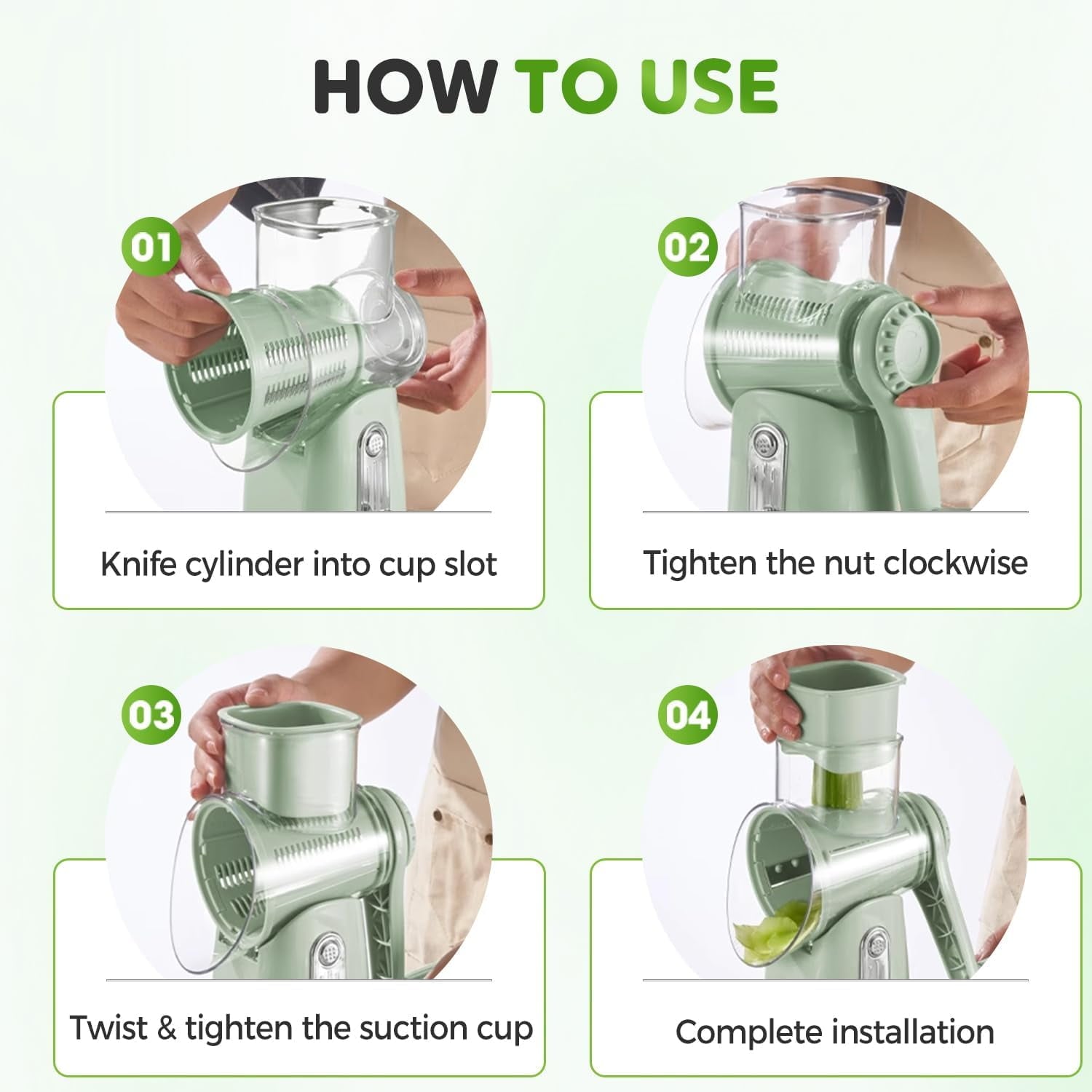 HOW TO USE

01

Knife cylinder into cup slot

02

Tighten the nut clockwise

03

Twist & tighten the suction cup

04

Complete installation