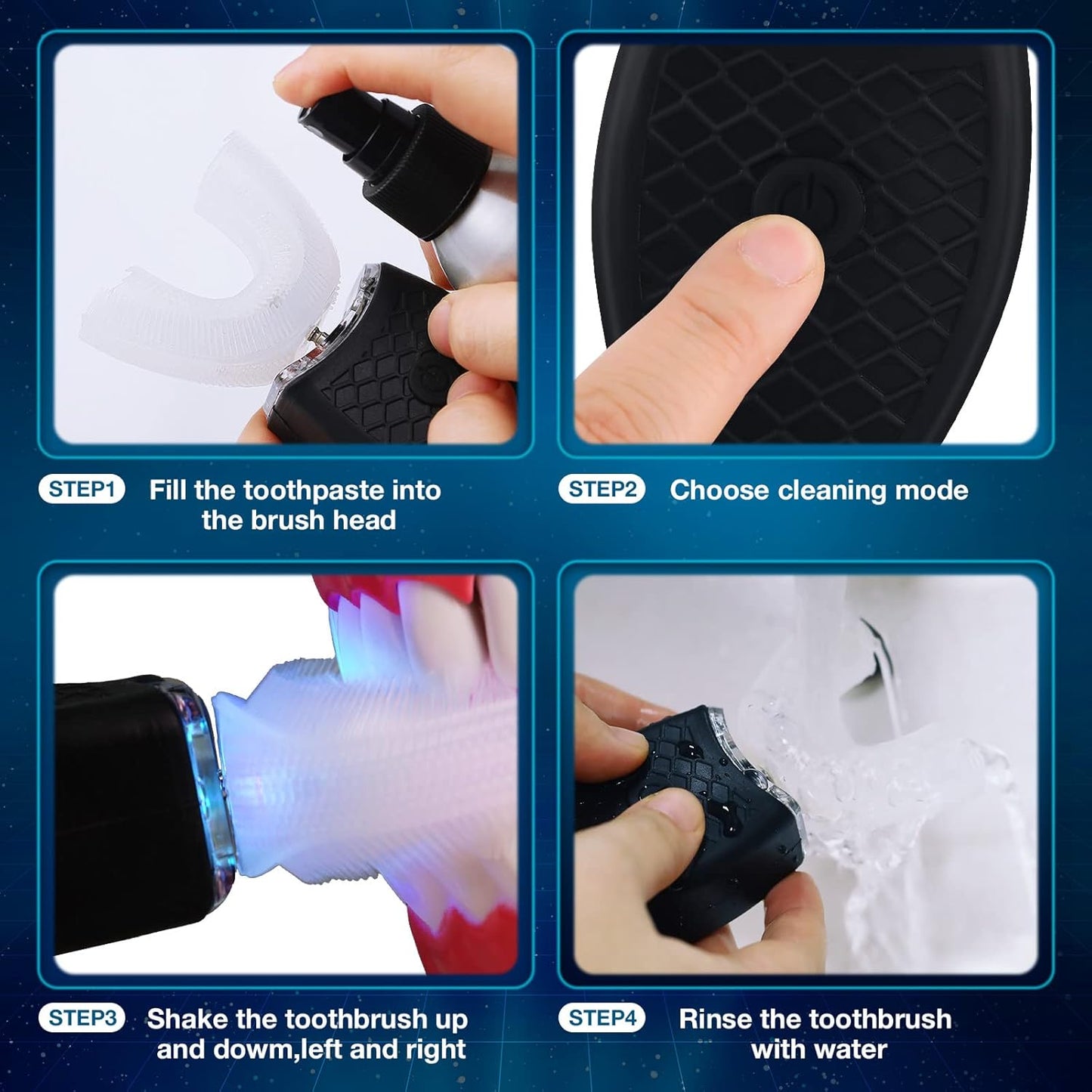 STEP1 Fill the toothpaste into the brush head

STEP2 Choose cleaning mode

STEP3 Shake the toothbrush up and dowm,left and right

STEP4 Rinse the toothbrush with water